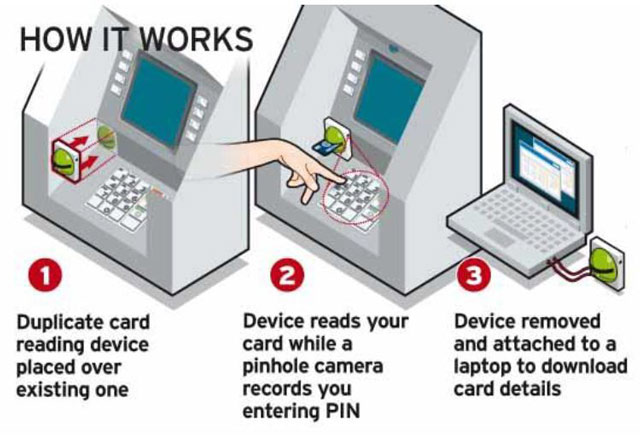 HOW IT WORKS

1

Duplicate card reading device placed over existing one

2

Device reads your card while a pinhole camera records you entering PIN

3

Device removed and attached to a laptop to download card details